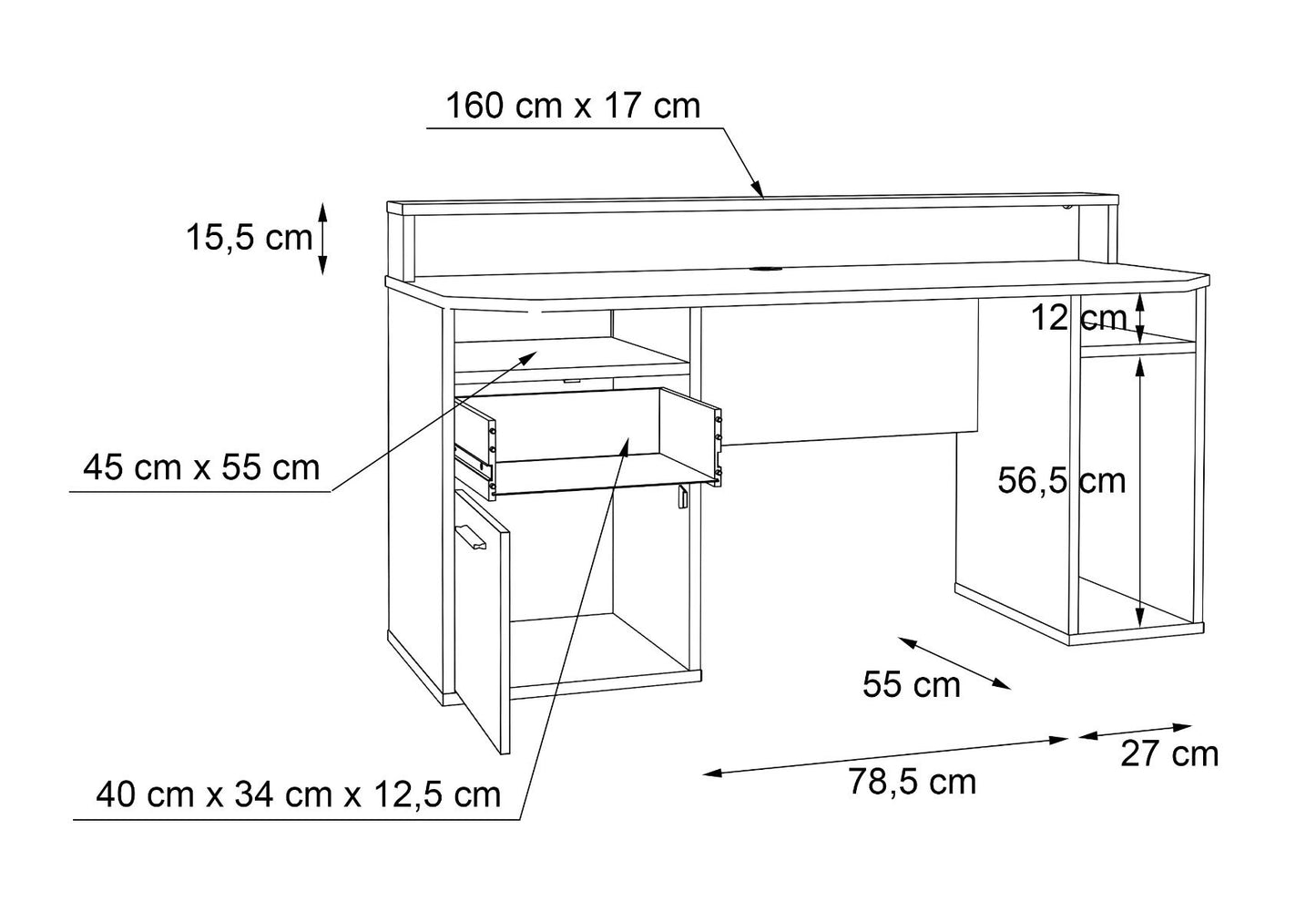 160 cm x 17 cm

15,5 cm

12 cm

45 cm x 55 cm

56,5 cm

55 cm

27 cm

78,5 cm

40 cm x 34 cm x 12,5 cm