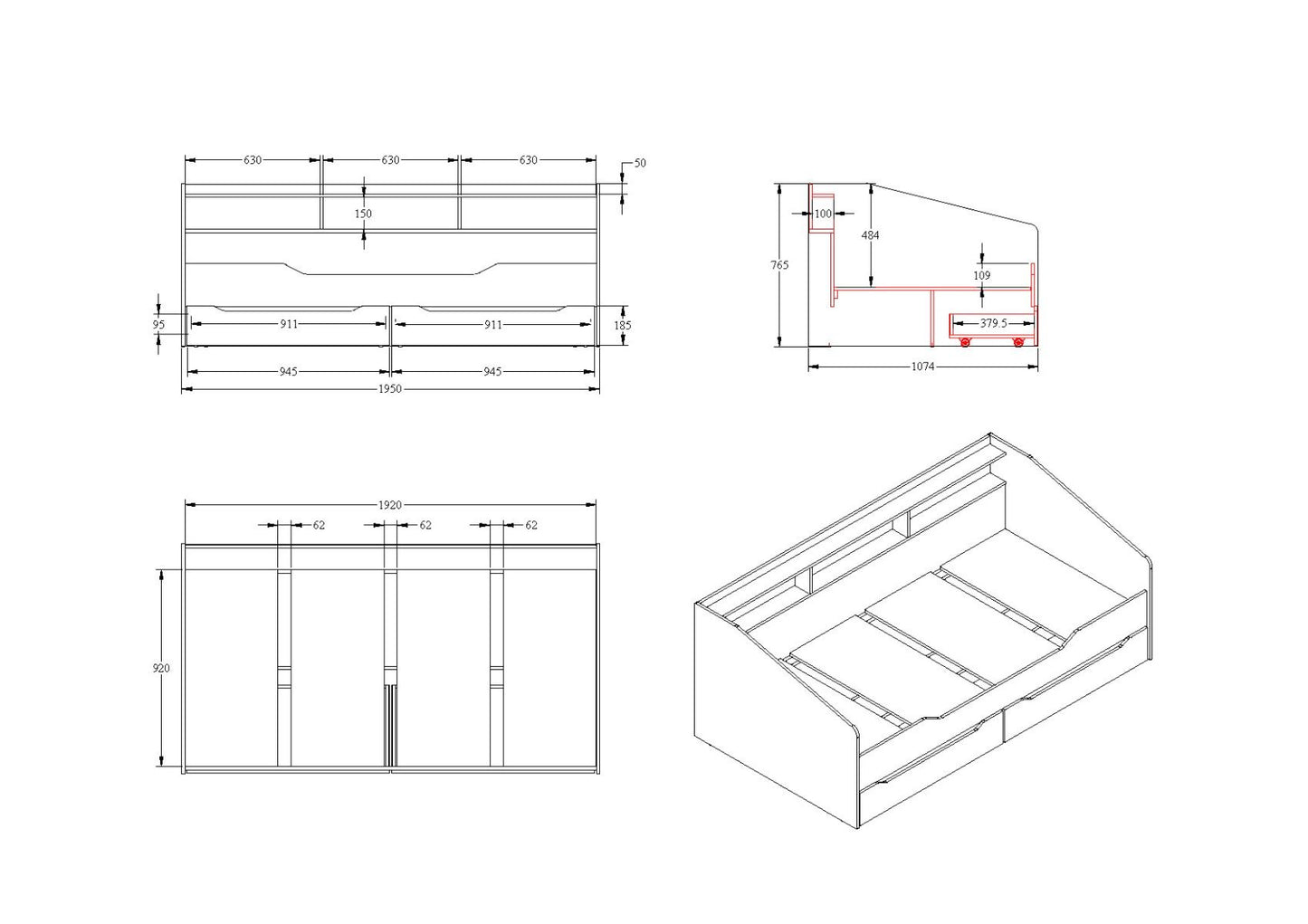 630 630 630 50
150
95 911 911 185
945 945
1950

100 484
765
109
379.5
1074

1920
62 62 62
920