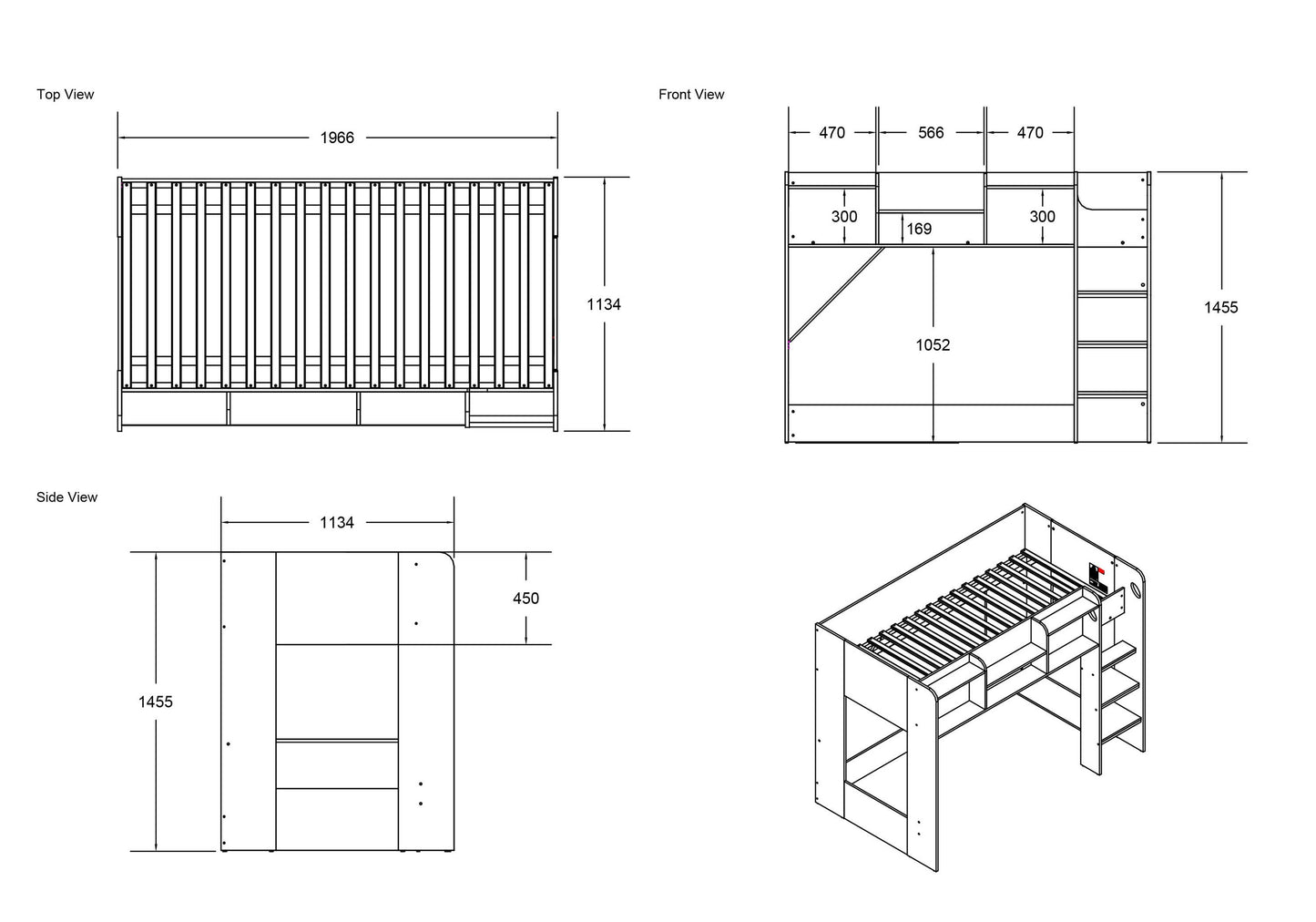 Top View

1966

1134

Front View

470

566

470

300

169

300

1052

1455

Side View

1134

450

1455