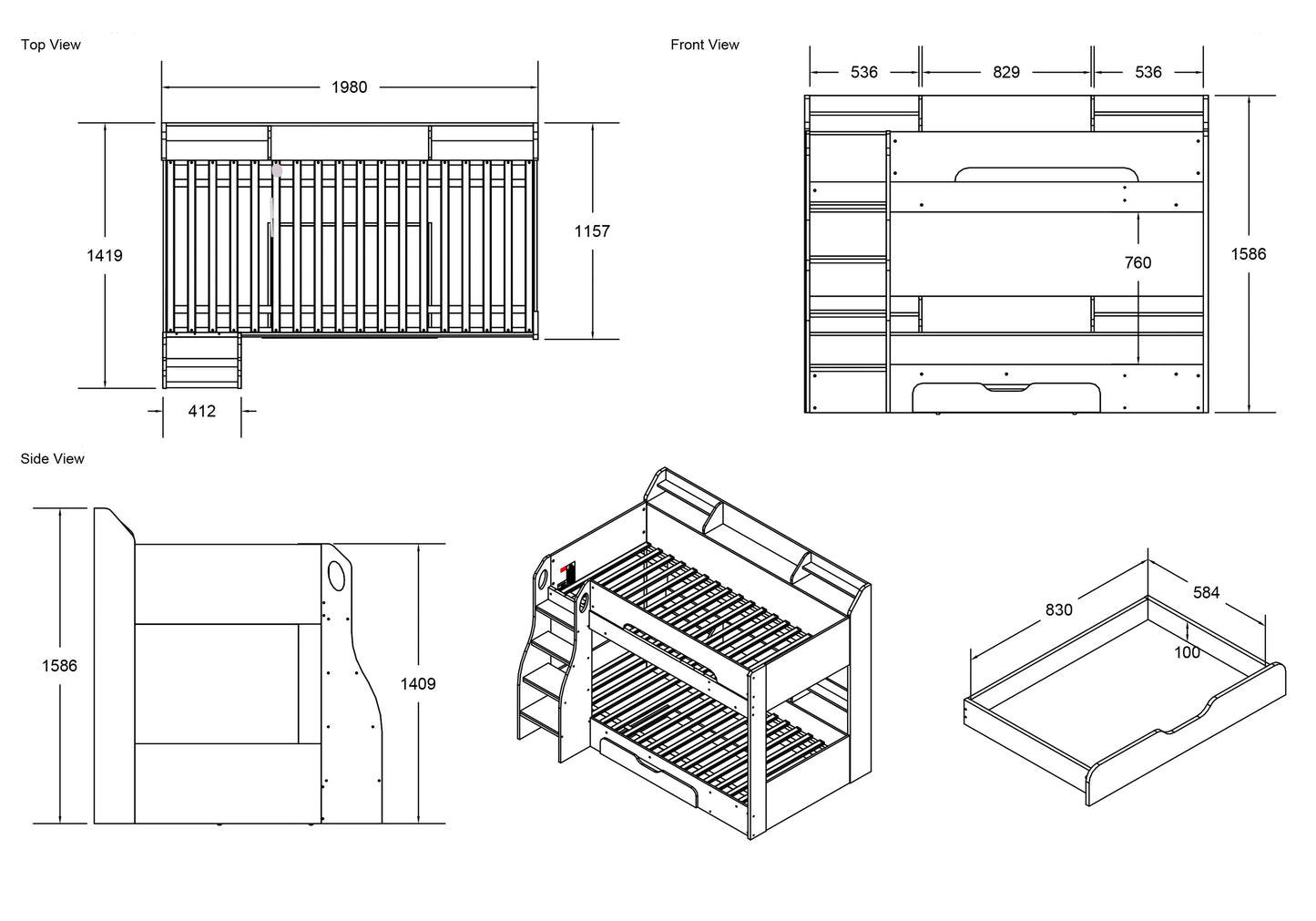 Top View

1980

1419

1157

412

Front View

536

829

536

760

1586

Side View

1586

1409

830

584

100